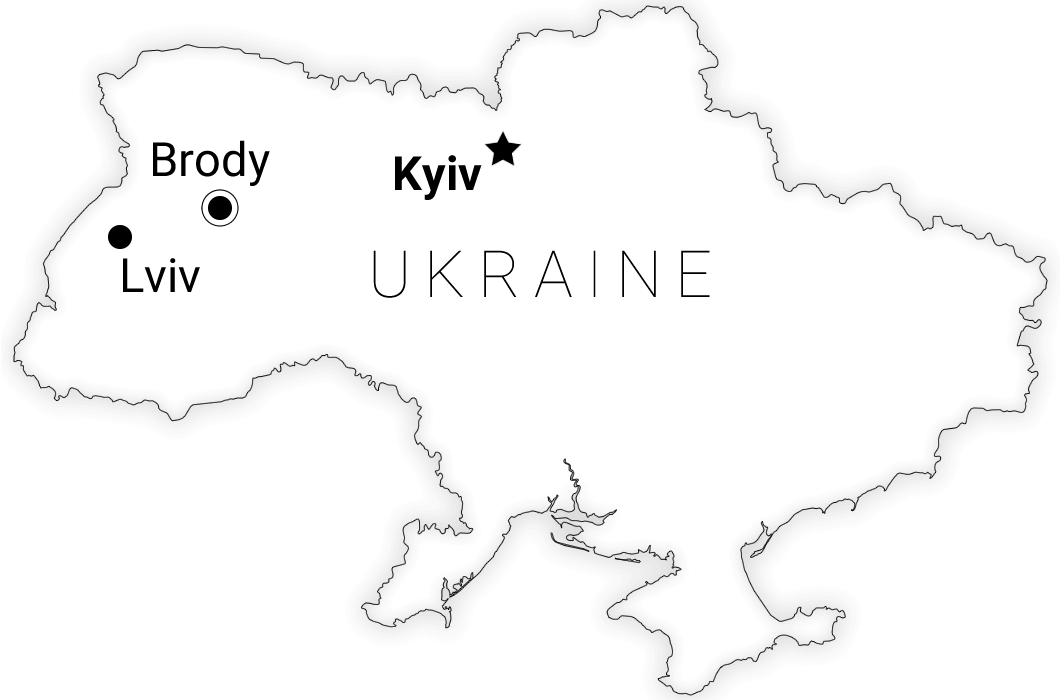 Brody
Kyiv
Lviv
UKRAINE